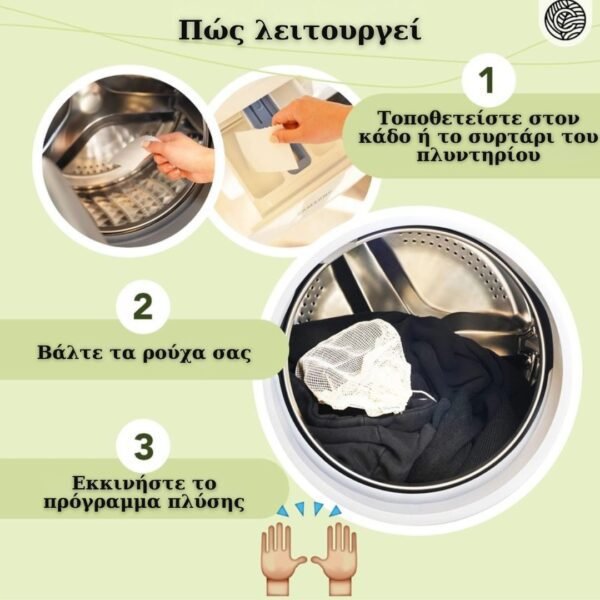 Πώς λειτουργεί

1

Τοποθετείστε στον κάδο ή το συρτάρι του πλυντηρίου

2

Βάλτε τα ρούχα σας

3

Εκκινήστε το πρόγραμμα πλύσης