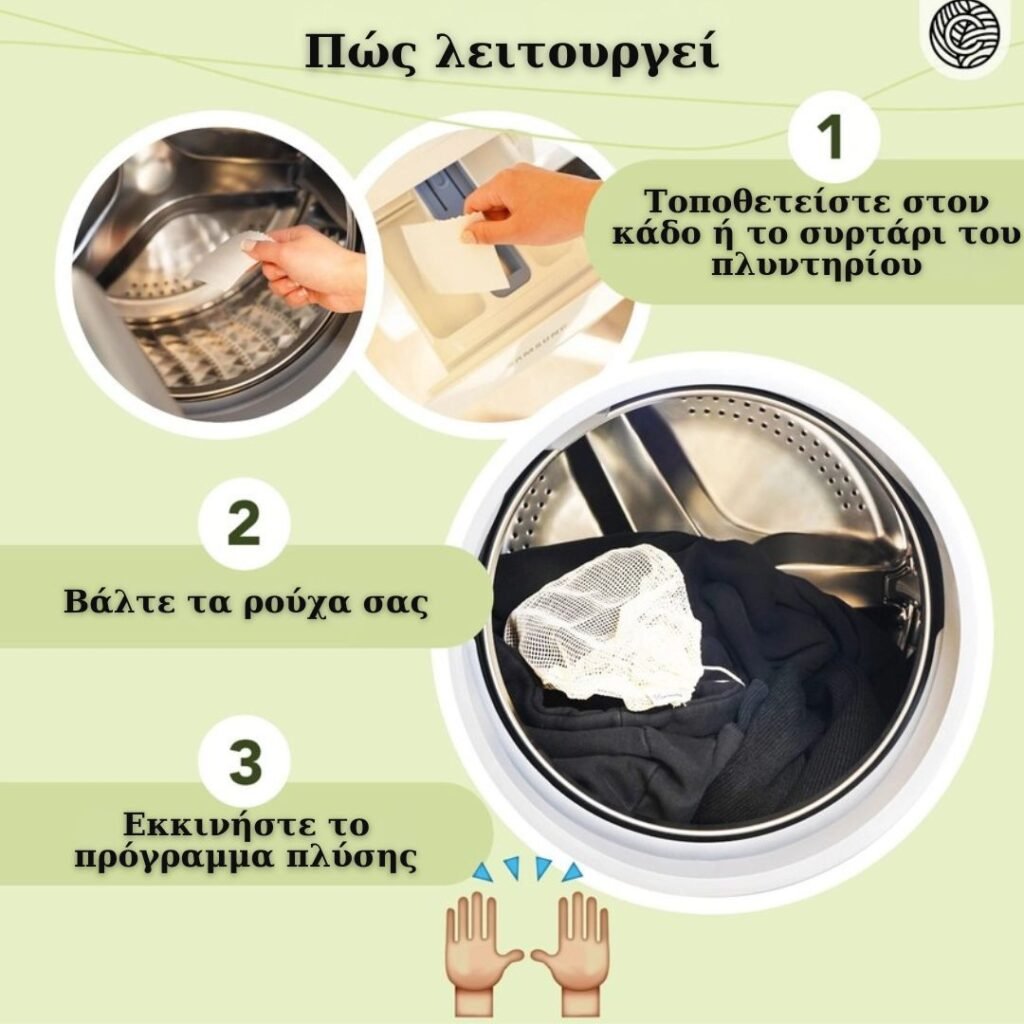 Πώς λειτουργεί

1

Τοποθετείστε στον κάδο ή το συρτάρι του πλυντηρίου

2

Βάλτε τα ρούχα σας

3

Εκκινήστε το πρόγραμμα πλύσης